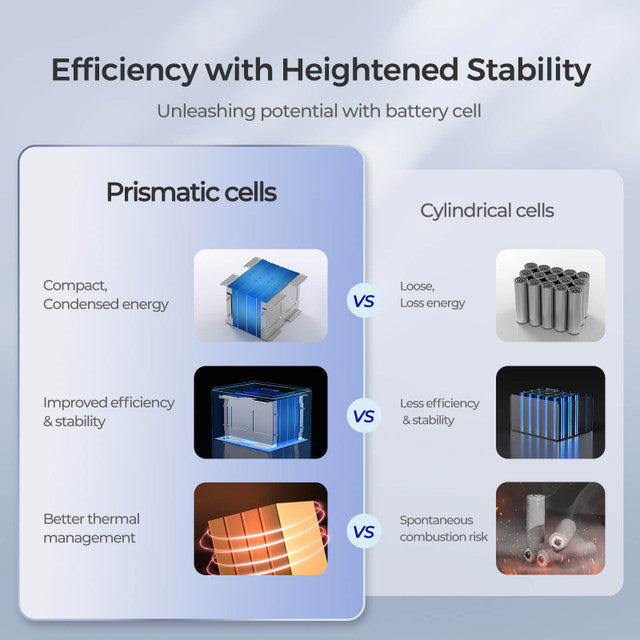 Efficiency with Heightened Stability

Unleashing potential with battery cell

Prismatic cells

Compact,
Condensed energy

Improved efficiency & stability

Better thermal management

VS

VS

VS

Cylindrical cells

Loose,
Loss energy

Less efficiency & stability

Spontaneous combustion risk